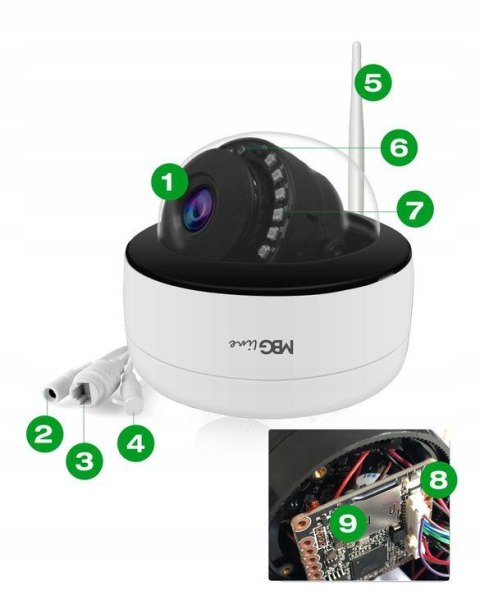 5
6
1
7
MBG line
2
3
4
8
9