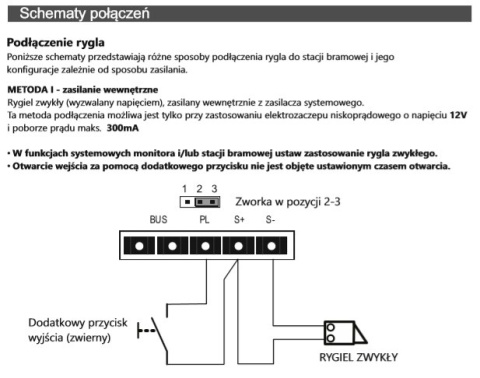 Schematy połączeń

Podłączenie rygla
Poniższe schematy przedstawiają różne sposoby podłączenia rygla do stacji bramowej i jego konfiguracje zależnie od sposobu zasilania.

METODA I - zasilanie wewnętrzne
Rygiel zwykły (wyzwalany napięciem), zasilany wewnętrznie z zasilacza systemowego.
Ta metoda podłączenia możliwa jest tylko przy zastosowaniu elektrozaczepu niskoprądowego o napięciu 12V i poborze prądu maks. 300mA

• W funkcjach systemowych monitora i/lub stacji bramowej ustaw zastosowanie rygla zwykłego.
• Otwarcie wejścia za pomocą dodatkowego przycisku nie jest objęte ustawionym czasem otwarcia.

1 2 3
Zworka w pozycji 2-3

BUS PL S+ S-

Dodatkowy przycisk wyjścia (zwierny)

RYGIEL ZWYKŁY