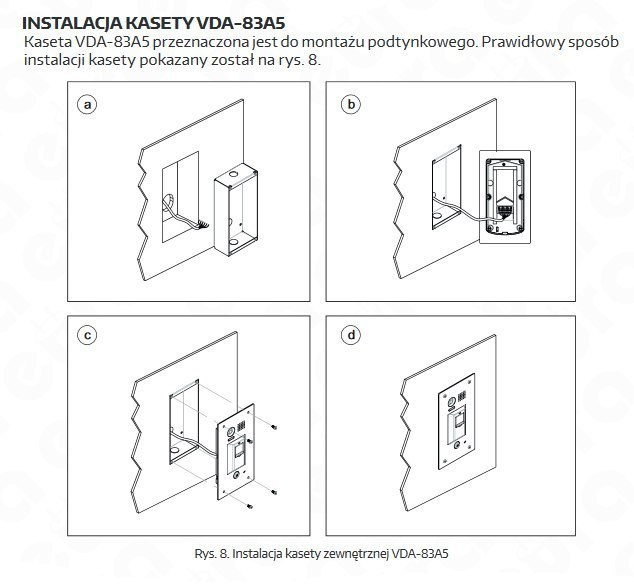 INSTALACJA KASETY VDA-83A5
Kaseta VDA-83A5 przeznaczona jest do montażu podtynkowego. Prawidłowy sposób instalacji kasety pokazany został na rys. 8.

a

b

c

d

Rys. 8. Instalacja kasety zewnętrznej VDA-83A5