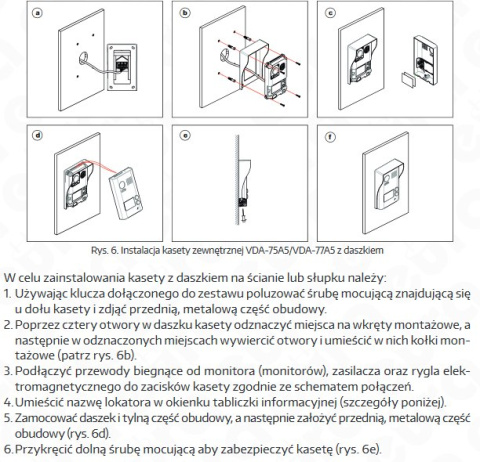 a

b

c

d

e

f

Rys. 6. Instalacja kasety zewnętrznej VDA-75A5/VDA-77A5 z daszkiem

W celu zainstalowania kasety z daszkiem na ścianie lub słupku należy:
1. Używając klucza dołączonego do zestawu poluzować śrubę mocującą znajdującą się u dołu kasety i zdjąć przednią, metalową część obudowy.
2. Poprzez cztery otwory w daszku kasety odznaczyć miejsca na wkręty montażowe, a następnie w odznaczonych miejscach wywiercić otwory i umieścić w nich kołki montażowe (patrz rys. 6b).
3. Podłączyć przewody biegnące od monitora (monitorów), zasilacza oraz rygla elektromagnetycznego do zacisków kasety zgodnie ze schematem połączeń.
4. Umieścić nazwę lokatora w okienku tabliczki informacyjnej (szczegóły poniżej).
5. Zamocować daszek i tylną część obudowy, a następnie założyć przednią, metalową część obudowy (rys. 6d).
6. Przykręcić dolną śrubę mocującą aby zabezpieczyć kasetę (rys. 6e).