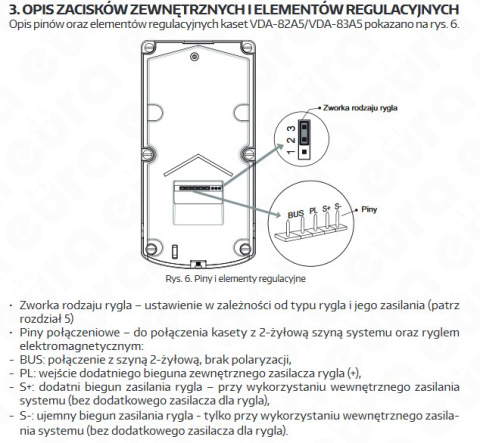 3. OPIS ZACISKÓW ZEWNĘTRZNYCH I ELEMENTÓW REGULACYJNYCH
Opis pinów oraz elementów regulacyjnych kaset VDA-82A5/VDA-83A5 pokazano na rys. 6.

Zworka rodzaju rygla
1 2 3
BUS PL S+ S-
Piny

Rys. 6. Piny i elementy regulacyjne

· Zworka rodzaju rygla – ustawienie w zależności od typu rygla i jego zasilania (patrz rozdział 5)
· Piny połączeniowe – do połączenia kasety z 2-żyłową szyną systemu oraz ryglem elektromagnetycznym:
- BUS: połączenie z szyną 2-żyłową, brak polaryzacji,
- PL: wejście dodatniego bieguna zewnętrznego zasilacza rygla (+),
- S+: dodatni biegun zasilania rygla – przy wykorzystaniu wewnętrznego zasilania systemu (bez dodatkowego zasilacza dla rygla),
- S-: ujemny biegun zasilania rygla - tylko przy wykorzystaniu wewnętrznego zasilania systemu (bez dodatkowego zasilacza dla rygla).