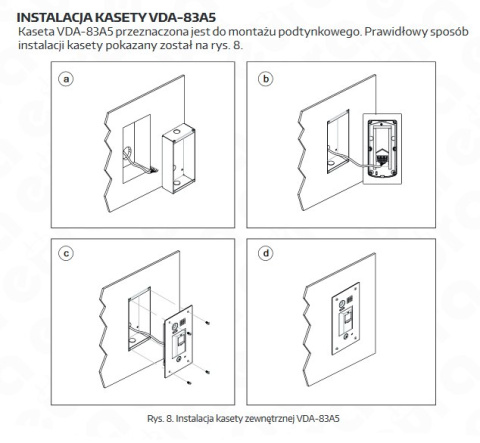 INSTALACJA KASETY VDA-83A5
Kaseta VDA-83A5 przeznaczona jest do montażu podtynkowego. Prawidłowy sposób instalacji kasety pokazany został na rys. 8.

a

b

c

d

Rys. 8. Instalacja kasety zewnętrznej VDA-83A5