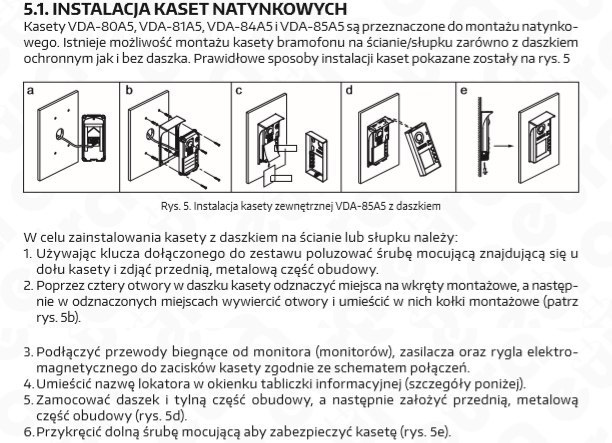 5.1. INSTALACJA KASET NATYNKOWYCH

Kasety VDA-80A5, VDA-81A5, VDA-84A5 i VDA-85A5 są przeznaczone do montażu natynkowego. Istnieje możliwość montażu kasety bramofonu na ścianie/słupku zarówno z daszkiem ochronnym jak i bez daszka. Prawidłowe sposoby instalacji kaset pokazane zostały na rys. 5

a

b

c

d

e

Rys. 5. Instalacja kasety zewnętrznej VDA-85A5 z daszkiem

W celu zainstalowania kasety z daszkiem na ścianie lub słupku należy:

1. Używając klucza dołączonego do zestawu poluzować śrubę mocującą znajdującą się u dołu kasety i zdjąć przednią, metalową część obudowy.
2. Poprzez cztery otwory w daszku kasety odznaczyć miejsca na wkręty montażowe, a następnie w odznaczonych miejscach wywiercić otwory i umieścić w nich kołki montażowe (patrz rys. 5b).

3. Podłączyć przewody biegnące od monitora (monitorów), zasilacza oraz rygla elektromagnetycznego do zacisków kasety zgodnie ze schematem połączeń.
4. Umieścić nazwę lokatora w okienku tabliczki informacyjnej (szczegóły poniżej).
5. Zamocować daszek i tylną część obudowy, a następnie założyć przednią, metalową część obudowy (rys. 5d).
6. Przykręcić dolną śrubę mocującą aby zabezpieczyć kasetę (rys. 5e).