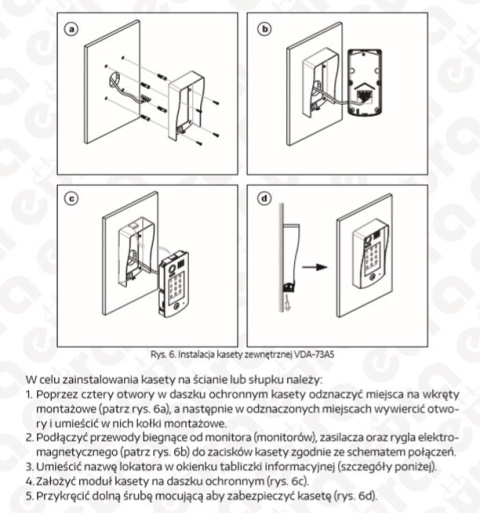 a

b

c

d

Rys. 6. Instalacja kasety zewnętrznej VDA-73A5

W celu zainstalowania kasety na ścianie lub słupku należy:
1. Poprzez cztery otwory w daszku ochronnym kasety odznaczyć miejsca na wkręty montażowe (patrz rys. 6a), a następnie w odznaczonych miejscach wywiercić otwory i umieścić w nich kołki montażowe.
2. Podłączyć przewody biegnące od monitora (monitorów), zasilacza oraz rygla elektromagnetycznego (patrz rys. 6b) do zacisków kasety zgodnie ze schematem połączeń.
3. Umieścić nazwę lokatora w okienku tabliczki informacyjnej (szczegóły poniżej).
4. Założyć moduł kasety na daszku ochronnym (rys. 6c).
5. Przykręcić dolną śrubę mocującą aby zabezpieczyć kasetę (rys. 6d).