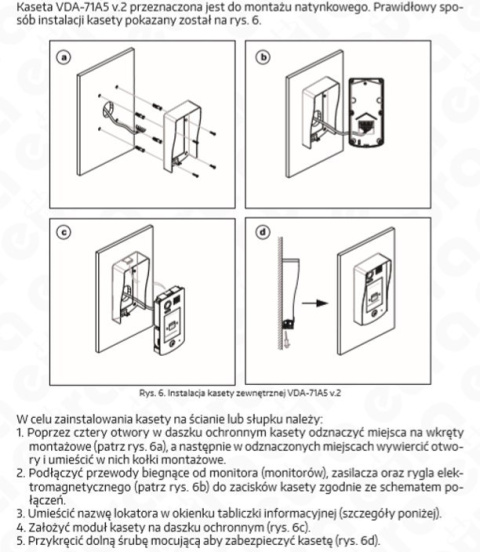 Kaseta VDA-71A5 v.2 przeznaczona jest do montażu natynkowego. Prawidłowy sposób instalacji kasety pokazany został na rys. 6.

a

b

c

d

Rys. 6. Instalacja kasety zewnętrznej VDA-71A5 v.2

W celu zainstalowania kasety na ścianie lub słupku należy:
1. Poprzez cztery otwory w daszku ochronnym kasety odznaczyć miejsca na wkręty montażowe (patrz rys. 6a), a następnie w odznaczonych miejscach wywiercić otwory i umieścić w nich kołki montażowe.
2. Podłączyć przewody biegnące od monitora (monitorów), zasilacza oraz rygla elektromagnetycznego (patrz rys. 6b) do zacisków kasety zgodnie ze schematem połączeń.
3. Umieścić nazwę lokatora w okienku tabliczki informacyjnej (szczegóły poniżej).
4. Założyć moduł kasety na daszku ochronnym (rys. 6c).
5. Przykręcić dolną śrubę mocującą aby zabezpieczyć kasetę (rys. 6d).