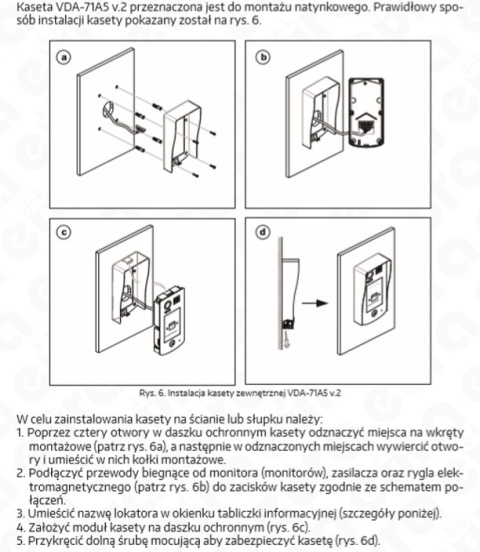 Kaseta VDA-71A5 v.2 przeznaczona jest do montażu natynkowego. Prawidłowy sposób instalacji kasety pokazany został na rys. 6.

a

b

c

d

Rys. 6. Instalacja kasety zewnętrznej VDA-71A5 v.2

W celu zainstalowania kasety na ścianie lub słupku należy:
1. Poprzez cztery otwory w daszku ochronnym kasety odznaczyć miejsca na wkręty montażowe (patrz rys. 6a), a następnie w odznaczonych miejscach wywiercić otwory i umieścić w nich kołki montażowe.
2. Podłączyć przewody biegnące od monitora (monitorów), zasilacza oraz rygla elektromagnetycznego (patrz rys. 6b) do zacisków kasety zgodnie ze schematem połączeń.
3. Umieścić nazwę lokatora w okienku tabliczki informacyjnej (szczegóły poniżej).
4. Założyć moduł kasety na daszku ochronnym (rys. 6c).
5. Przykręcić dolną śrubę mocującą aby zabezpieczyć kasetę (rys. 6d).