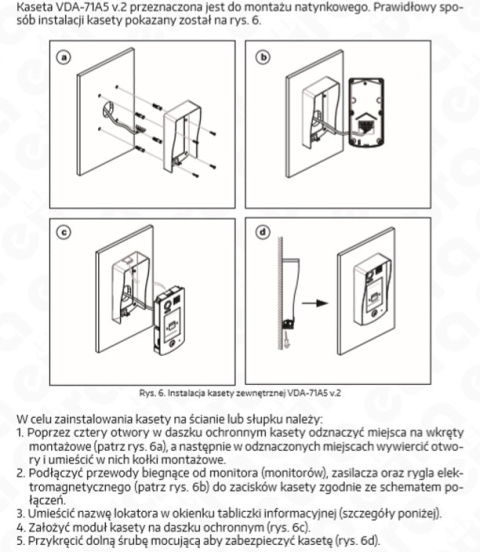 Kaseta VDA-71A5 v.2 przeznaczona jest do montażu natynkowego. Prawidłowy sposób instalacji kasety pokazany został na rys. 6.

a

b

c

d

Rys. 6. Instalacja kasety zewnętrznej VDA-71A5 v.2

W celu zainstalowania kasety na ścianie lub słupku należy:
1. Poprzez cztery otwory w daszku ochronnym kasety odznaczyć miejsca na wkręty montażowe (patrz rys. 6a), a następnie w odznaczonych miejscach wywiercić otwory i umieścić w nich kołki montażowe.
2. Podłączyć przewody biegnące od monitora (monitorów), zasilacza oraz rygla elektromagnetycznego (patrz rys. 6b) do zacisków kasety zgodnie ze schematem połączeń.
3. Umieścić nazwę lokatora w okienku tabliczki informacyjnej (szczegóły poniżej).
4. Założyć moduł kasety na daszku ochronnym (rys. 6c).
5. Przykręcić dolną śrubę mocującą aby zabezpieczyć kasetę (rys. 6d).