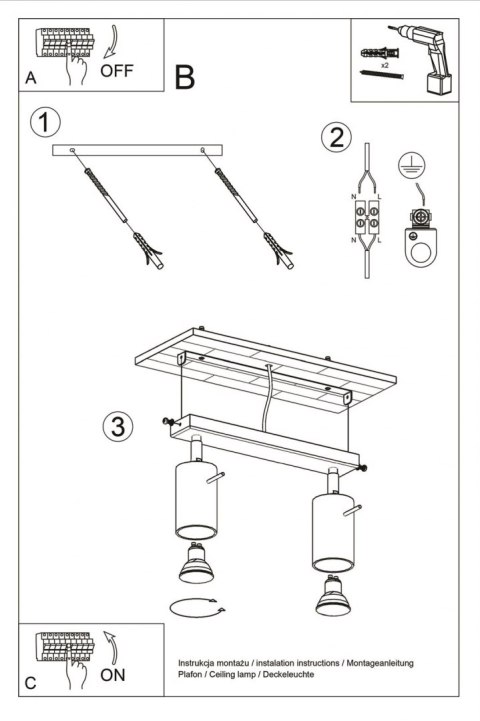 A
OFF
B
x2
1
2
N
L
N
L
3
C
ON
Instrukcja montażu / instalation instructions / Montageanleitung
Plafon / Ceiling lamp / Deckeleuchte