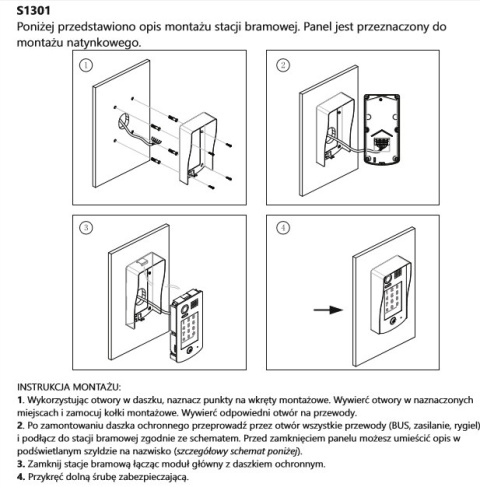 S1301
Poniżej przedstawiono opis montażu stacji bramowej. Panel jest przeznaczony do montażu natynkowego.

①

②

③

④

INSTRUKCJA MONTAŻU:
1. Wykorzystując otwory w daszku, naznacz punkty na wkręty montażowe. Wywierć otwory w naznaczonych miejscach i zamocuj kołki montażowe. Wywierć odpowiedni otwór na przewody.
2. Po zamontowaniu daszka ochronnego przeprowadź przez otwór wszystkie przewody (BUS, zasilanie, rygiel) i podłącz do stacji bramowej zgodnie ze schematem. Przed zamknięciem panelu możesz umieścić opis w podświetlanym szyldzie na nazwisko (szczegółowy schemat poniżej).
3. Zamknij stacje bramową łącząc moduł główny z daszkiem ochronnym.
4. Przykręć dolną śrubę zabezpieczającą.