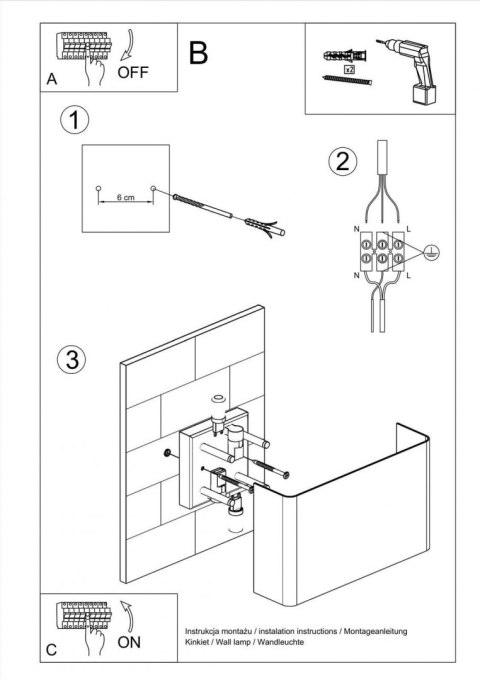 A OFF

B

x2

1

6 cm

2

N L

N L

3

C ON

Instrukcja montażu / instalation instructions / Montageanleitung
Kinkiet / Wall lamp / Wandleuchte