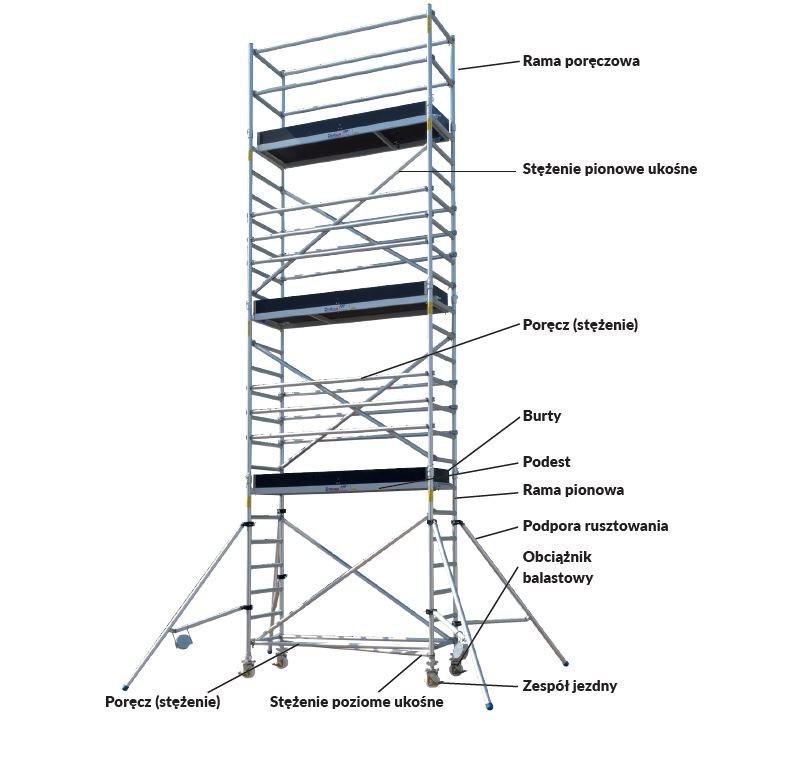 Rama poręczowa

Stężenie pionowe ukośne

Poręcz (stężenie)

Burty

Podest

Rama pionowa

Podpora rusztowania

Obciążnik balastowy

Zespół jezdny

Poręcz (stężenie)

Stężenie poziome ukośne