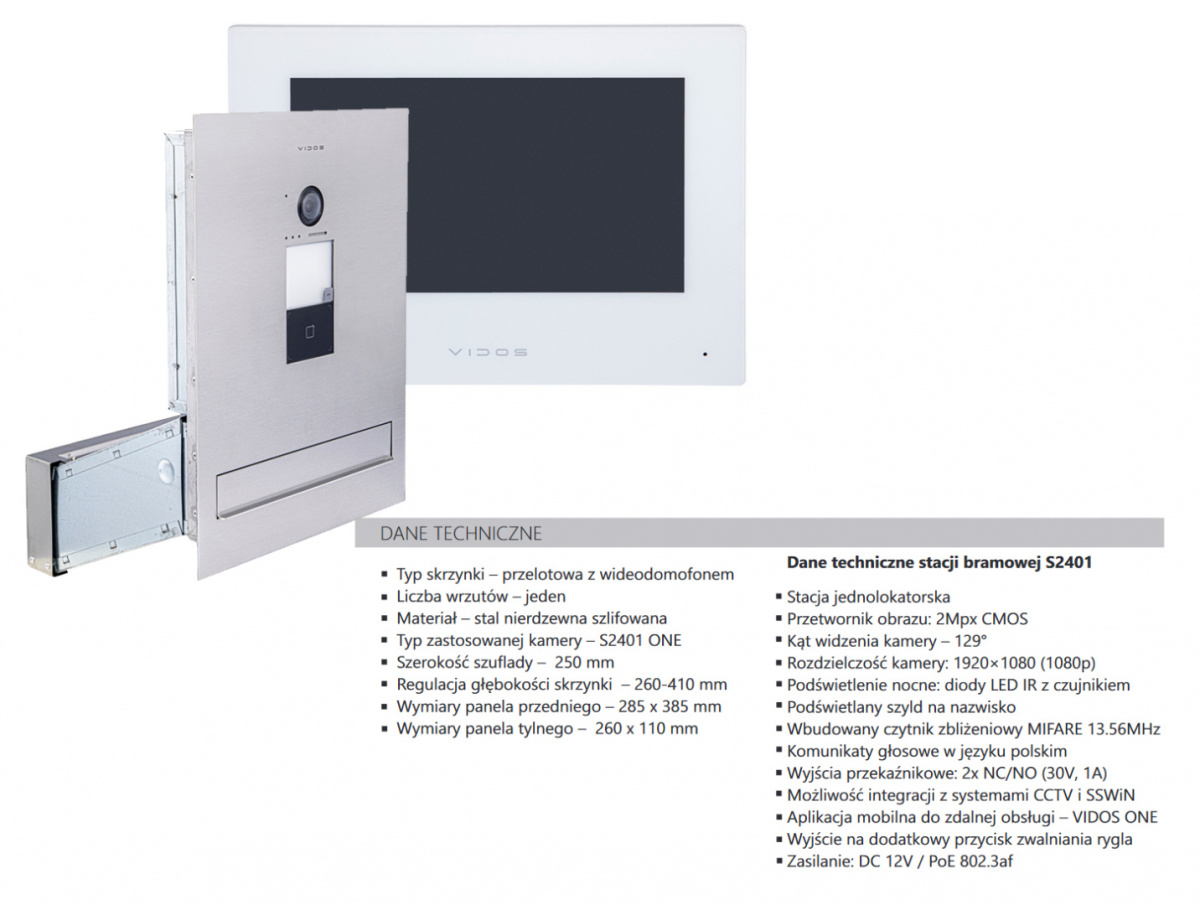 VIDOS

VIDOS

DANE TECHNICZNE

▪ Typ skrzynki – przelotowa z wideodomofonem
▪ Liczba wrzutów – jeden
▪ Materiał – stal nierdzewna szlifowana
▪ Typ zastosowanej kamery – S2401 ONE
▪ Szerokość szuflady – 250 mm
▪ Regulacja głębokości skrzynki – 260-410 mm
▪ Wymiary panela przedniego – 285 x 385 mm
▪ Wymiary panela tylnego – 260 x 110 mm

Dane techniczne stacji bramowej S2401

▪ Stacja jednolokatorska
▪ Przetwornik obrazu: 2Mpx CMOS
▪ Kąt widzenia kamery – 129°
▪ Rozdzielczość kamery: 1920×1080 (1080p)
▪ Podświetlenie nocne: diody LED IR z czujnikiem
▪ Podświetlany szyld na nazwisko
▪ Wbudowany czytnik zbliżeniowy MIFARE 13.56MHz
▪ Komunikaty głosowe w języku polskim
▪ Wyjścia przekaźnikowe: 2x NC/NO (30V, 1A)
▪ Możliwość integracji z systemami CCTV i SSWiN
▪ Aplikacja mobilna do zdalnej obsługi – VIDOS ONE
▪ Wyjście na dodatkowy przycisk zwalniania rygla
▪ Zasilanie: DC 12V / PoE 802.3af