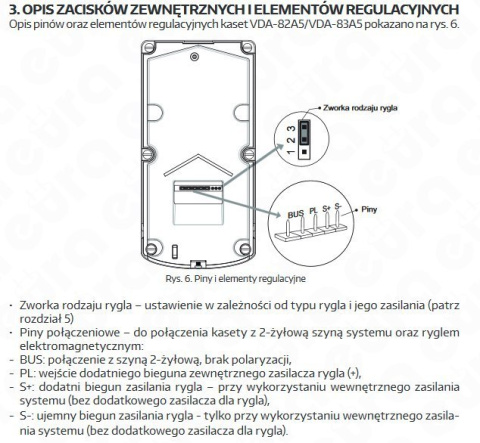 3. OPIS ZACISKÓW ZEWNĘTRZNYCH I ELEMENTÓW REGULACYJNYCH
Opis pinów oraz elementów regulacyjnych kaset VDA-82A5/VDA-83A5 pokazano na rys. 6.

Zworka rodzaju rygla

1 2 3

BUS PL S+ S-

Piny

Rys. 6. Piny i elementy regulacyjne

· Zworka rodzaju rygla – ustawienie w zależności od typu rygla i jego zasilania (patrz rozdział 5)
· Piny połączeniowe – do połączenia kasety z 2-żyłową szyną systemu oraz ryglem elektromagnetycznym:
- BUS: połączenie z szyną 2-żyłową, brak polaryzacji,
- PL: wejście dodatniego bieguna zewnętrznego zasilacza rygla (+),
- S+: dodatni biegun zasilania rygla – przy wykorzystaniu wewnętrznego zasilania systemu (bez dodatkowego zasilacza dla rygla),
- S-: ujemny biegun zasilania rygla - tylko przy wykorzystaniu wewnętrznego zasilania systemu (bez dodatkowego zasilacza dla rygla).