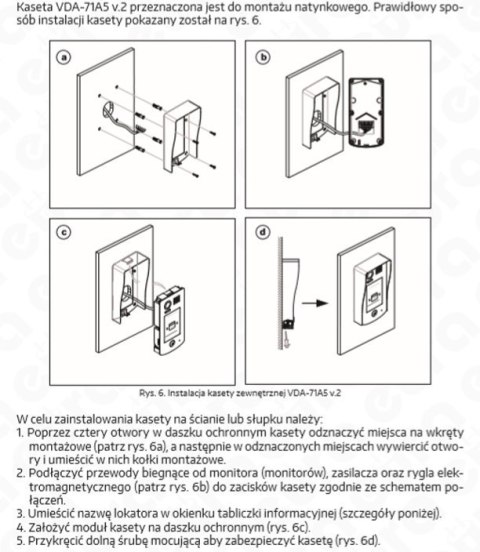 Kaseta VDA-71A5 v.2 przeznaczona jest do montażu natynkowego. Prawidłowy sposób instalacji kasety pokazany został na rys. 6.

a

b

c

d

Rys. 6. Instalacja kasety zewnętrznej VDA-71A5 v.2

W celu zainstalowania kasety na ścianie lub słupku należy:
1. Poprzez cztery otwory w daszku ochronnym kasety odznaczyć miejsca na wkręty montażowe (patrz rys. 6a), a następnie w odznaczonych miejscach wywiercić otwory i umieścić w nich kołki montażowe.
2. Podłączyć przewody biegnące od monitora (monitorów), zasilacza oraz rygla elektromagnetycznego (patrz rys. 6b) do zacisków kasety zgodnie ze schematem połączeń.
3. Umieścić nazwę lokatora w okienku tabliczki informacyjnej (szczegóły poniżej).
4. Założyć moduł kasety na daszku ochronnym (rys. 6c).
5. Przykręcić dolną śrubę mocującą aby zabezpieczyć kasetę (rys. 6d).