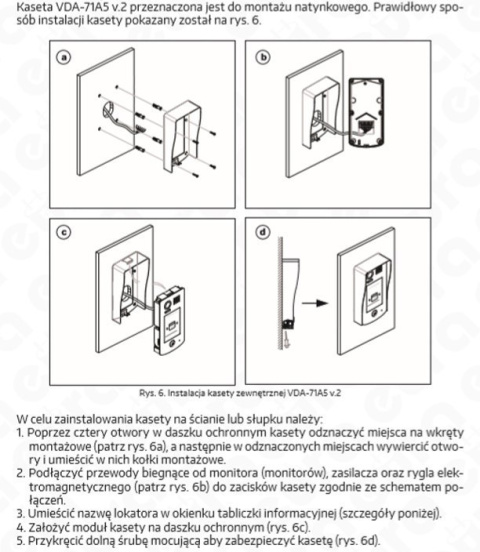 Kaseta VDA-71A5 v.2 przeznaczona jest do montażu natynkowego. Prawidłowy sposób instalacji kasety pokazany został na rys. 6.

a

b

c

d

Rys. 6. Instalacja kasety zewnętrznej VDA-71A5 v.2

W celu zainstalowania kasety na ścianie lub słupku należy:
1. Poprzez cztery otwory w daszku ochronnym kasety odznaczyć miejsca na wkręty montażowe (patrz rys. 6a), a następnie w odznaczonych miejscach wywiercić otwory i umieścić w nich kołki montażowe.
2. Podłączyć przewody biegnące od monitora (monitorów), zasilacza oraz rygla elektromagnetycznego (patrz rys. 6b) do zacisków kasety zgodnie ze schematem połączeń.
3. Umieścić nazwę lokatora w okienku tabliczki informacyjnej (szczegóły poniżej).
4. Założyć moduł kasety na daszku ochronnym (rys. 6c).
5. Przykręcić dolną śrubę mocującą aby zabezpieczyć kasetę (rys. 6d).