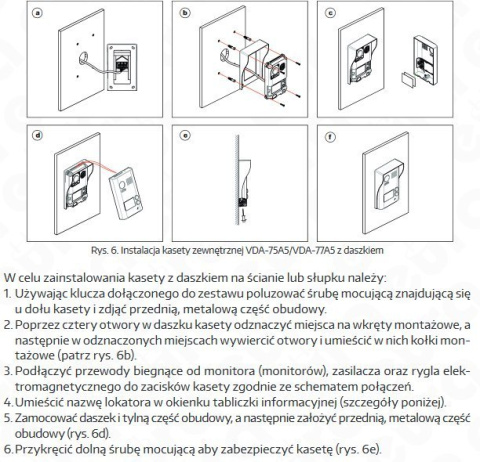 a

b

c

d

e

f

Rys. 6. Instalacja kasety zewnętrznej VDA-75A5/VDA-77A5 z daszkiem

W celu zainstalowania kasety z daszkiem na ścianie lub słupku należy:
1. Używając klucza dołączonego do zestawu poluzować śrubę mocującą znajdującą się u dołu kasety i zdjąć przednią, metalową część obudowy.
2. Poprzez cztery otwory w daszku kasety odznaczyć miejsca na wkręty montażowe, a następnie w odznaczonych miejscach wywiercić otwory i umieścić w nich kołki montażowe (patrz rys. 6b).
3. Podłączyć przewody biegnące od monitora (monitorów), zasilacza oraz rygla elektromagnetycznego do zacisków kasety zgodnie ze schematem połączeń.
4. Umieścić nazwę lokatora w okienku tabliczki informacyjnej (szczegóły poniżej).
5. Zamocować daszek i tylną część obudowy, a następnie założyć przednią, metalową część obudowy (rys. 6d).
6. Przykręcić dolną śrubę mocującą aby zabezpieczyć kasetę (rys. 6e).