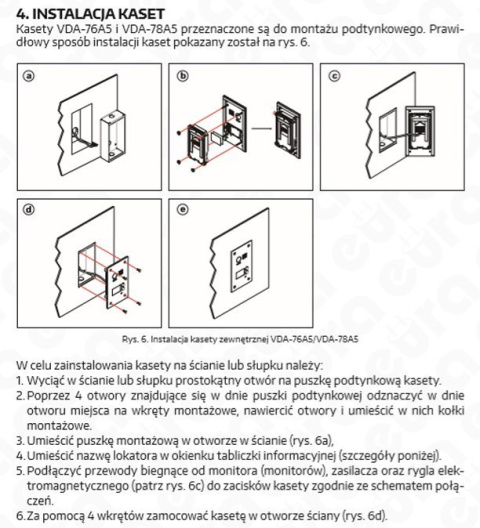 4. INSTALACJA KASET
Kasety VDA-76A5 i VDA-78A5 przeznaczone są do montażu podtynkowego. Prawidłowy sposób instalacji kaset pokazany został na rys. 6.

a

b

c

d

e

Rys. 6. Instalacja kasety zewnętrznej VDA-76A5/VDA-78A5

W celu zainstalowania kasety na ścianie lub słupku należy:
1. Wyciąć w ścianie lub słupku prostokątny otwór na puszkę podtynkową kasety.
2. Poprzez 4 otwory znajdujące się w dnie puszki podtynkowej odznaczyć w dnie otworu miejsca na wkręty montażowe, nawiercić otwory i umieścić w nich kołki montażowe.
3. Umieścić puszkę montażową w otworze w ścianie (rys. 6a),
4. Umieścić nazwę lokatora w okienku tabliczki informacyjnej (szczegóły poniżej).
5. Podłączyć przewody biegnące od monitora (monitorów), zasilacza oraz rygla elektromagnetycznego (patrz rys. 6c) do zacisków kasety zgodnie ze schematem połączeń.
6. Za pomocą 4 wkrętów zamocować kasetę w otworze ściany (rys. 6d).