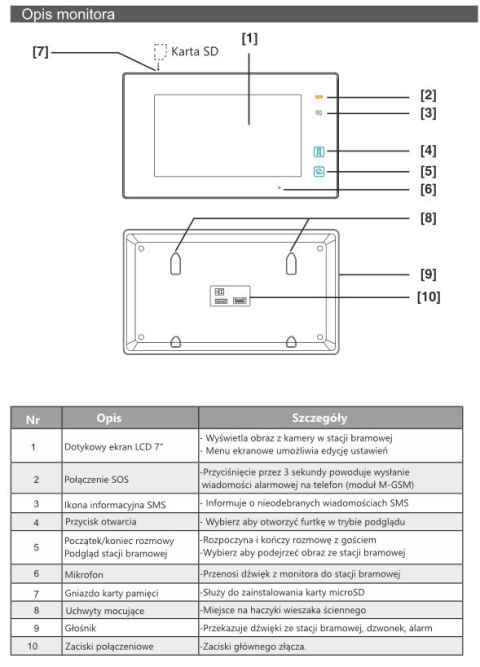 Opis monitora

[7]
Karta SD
[1]
[2]
[3]
[4]
[5]
[6]
[8]
[9]
[10]

| Nr | Opis | Szczegóły |
|---|---|---|
| 1 | Dotykowy ekran LCD 7" | - Wyświetla obraz z kamery w stacji bramowej - Menu ekranowe umożliwia edycję ustawień |
| 2 | Połączenie SOS | -Przyciśnięcie przez 3 sekundy powoduje wysłanie wiadomości alarmowej na telefon (moduł M-GSM) |
| 3 | Ikona informacyjna SMS | - Informuje o nieodebranych wiadomościach SMS |
| 4 | Przycisk otwarcia | - Wybierz aby otworzyć furtkę w trybie podglądu |
| 5 | Początek/koniec rozmowy Podgląd stacji bramowej | -Rozpoczyna i kończy rozmowę z gościem -Wybierz aby podejrzeć obraz ze stacji bramowej |
| 6 | Mikrofon | -Przenosi dźwięk z monitora do stacji bramowej |
| 7 | Gniazdo karty pamięci | -Służy do zainstalowania karty microSD |
| 8 | Uchwyty mocujące | -Miejsce na haczyki wieszaka ściennego |
| 9 | Głośnik | -Przekazuje dźwięki ze stacji bramowej, dzwonek, alarm |
| 10 | Zaciski połączeniowe | -Zaciski głównego złącza. |