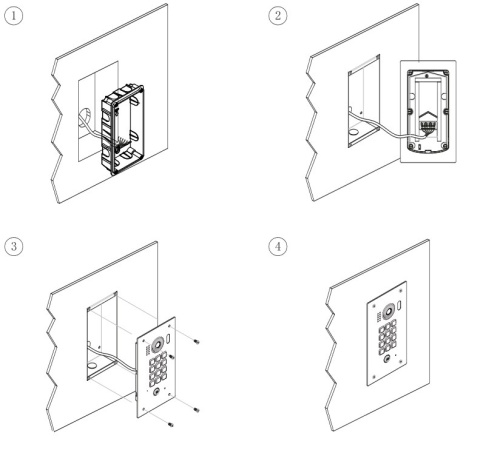 1

2

3

4