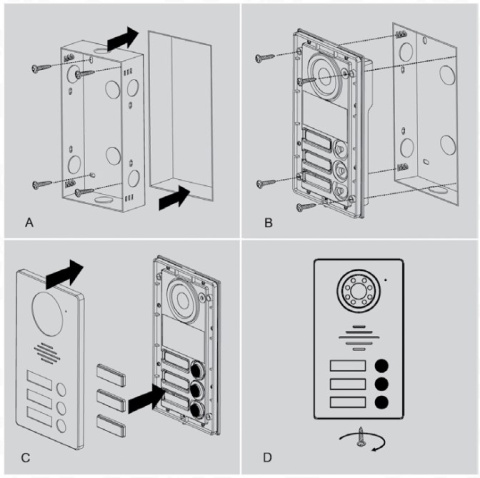 A

B

C

D