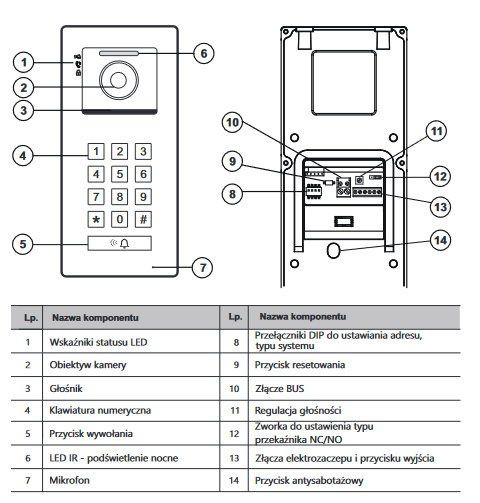 1
2
3
4
5
6
7

1 2 3
4 5 6
7 8 9
* 0 #

10
9
8
11
12
13
14

| Lp. | Nazwa komponentu | Lp. | Nazwa komponentu |
|---|---|---|---|
| 1 | Wskaźniki statusu LED | 8 | Przełączniki DIP do ustawiania adresu, typu systemu |
| 2 | Obiektyw kamery | 9 | Przycisk resetowania |
| 3 | Głośnik | 10 | Złącze BUS |
| 4 | Klawiatura numeryczna | 11 | Regulacja głośności |
| 5 | Przycisk wywołania | 12 | Zworka do ustawienia typu przekaźnika NC/NO |
| 6 | LED IR - podświetlenie nocne | 13 | Złącza elektrozaczepu i przycisku wyjścia |
| 7 | Mikrofon | 14 | Przycisk antysabotażowy |