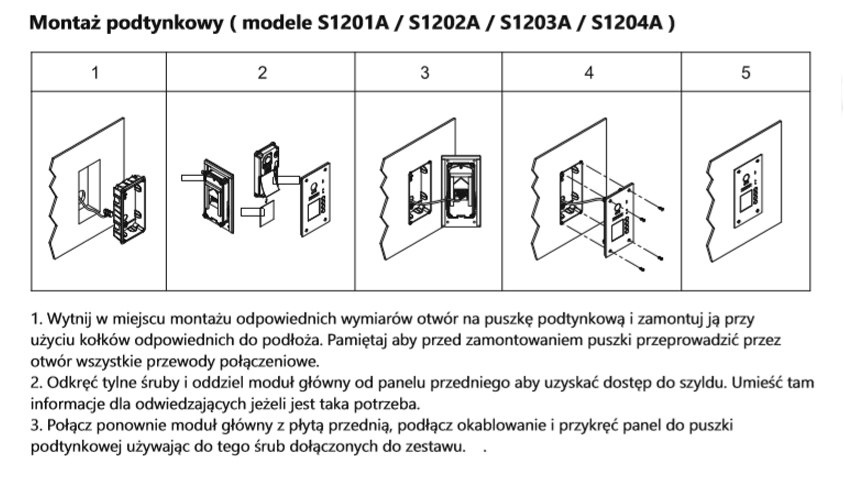 Montaż podtynkowy ( modele S1201A / S1202A / S1203A / S1204A )

| 1 | 2 | 3 | 4 | 5 |
|---|---|---|---|---|
| | | | | |

1. Wytnij w miejscu montażu odpowiednich wymiarów otwór na puszkę podtynkową i zamontuj ją przy użyciu kołków odpowiednich do podłoża. Pamiętaj aby przed zamontowaniem puszki przeprowadzić przez otwór wszystkie przewody połączeniowe.
2. Odkręć tylne śruby i oddziel moduł główny od panelu przedniego aby uzyskać dostęp do szyldu. Umieść tam informacje dla odwiedzających jeżeli jest taka potrzeba.
3. Połącz ponownie moduł główny z płytą przednią, podłącz okablowanie i przykręć panel do puszki podtynkowej używając do tego śrub dołączonych do zestawu. .