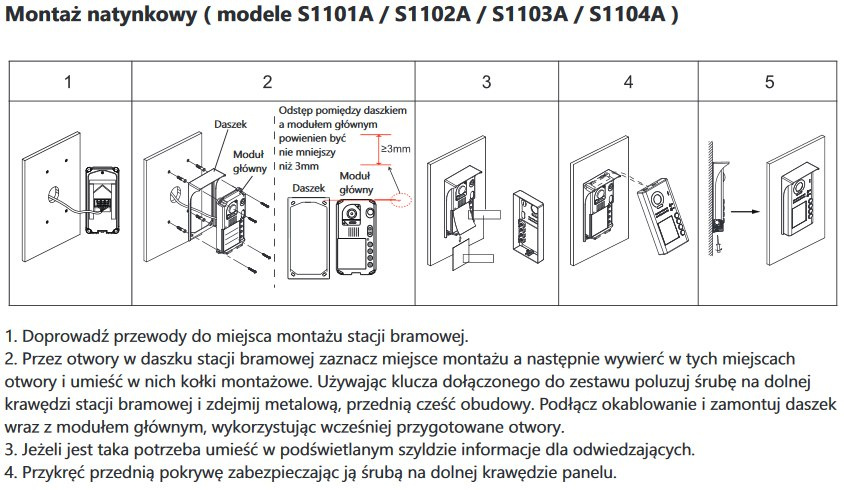 Montaż natynkowy ( modele S1101A / S1102A / S1103A / S1104A )

| 1 | 2 | 3 | 4 | 5 |
|---|---|---|---|---|
| | Daszek Moduł główny Odstęp pomiędzy daszkiem a modułem głównym powienien być nie mniejszy niż 3mm ≥3mm Daszek Moduł główny | | | |

1. Doprowadź przewody do miejsca montażu stacji bramowej.
2. Przez otwory w daszku stacji bramowej zaznacz miejsce montażu a następnie wywierć w tych miejscach otwory i umieść w nich kołki montażowe. Używając klucza dołączonego do zestawu poluzuj śrubę na dolnej krawędzi stacji bramowej i zdejmij metalową, przednią cześć obudowy. Podłącz okablowanie i zamontuj daszek wraz z modułem głównym, wykorzystując wcześniej przygotowane otwory.
3. Jeżeli jest taka potrzeba umieść w podświetlanym szyldzie informacje dla odwiedzających.
4. Przykręć przednią pokrywę zabezpieczając ją śrubą na dolnej krawędzie panelu.