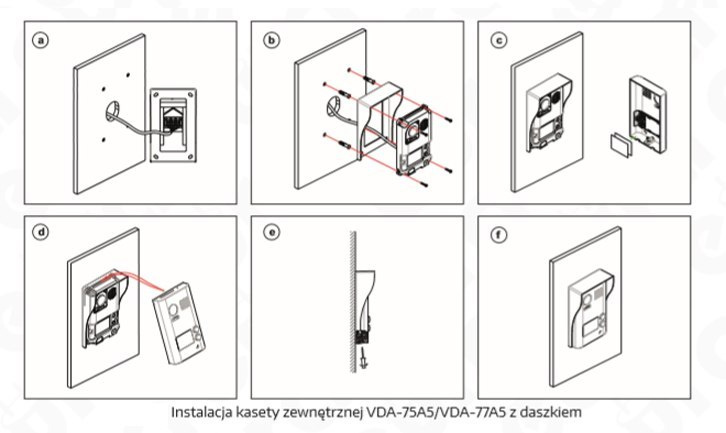 a

b

c

d

e

f

Instalacja kasety zewnętrznej VDA-75A5/VDA-77A5 z daszkiem